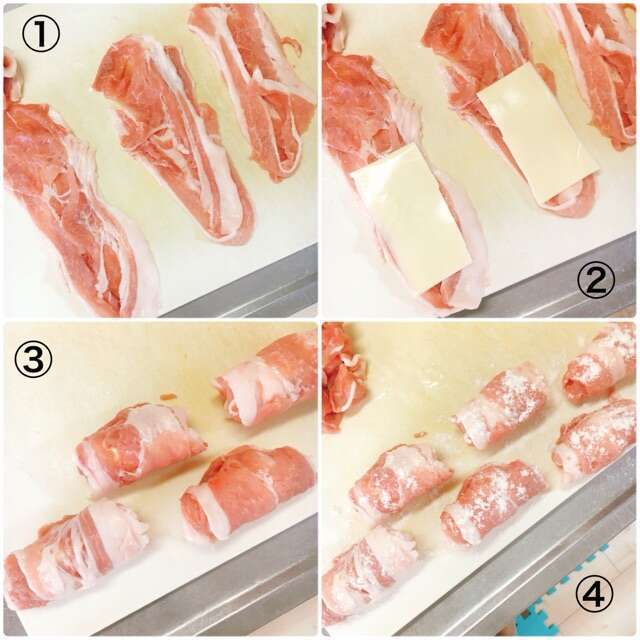 ①

②

③

④