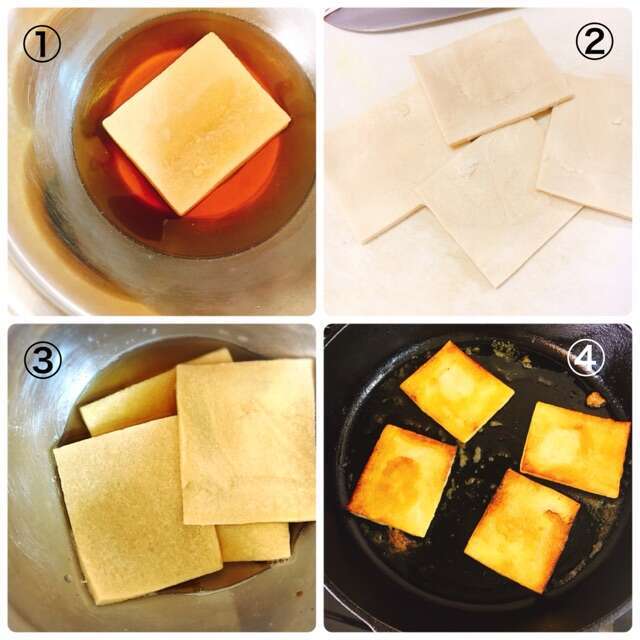 ①
②
③
④