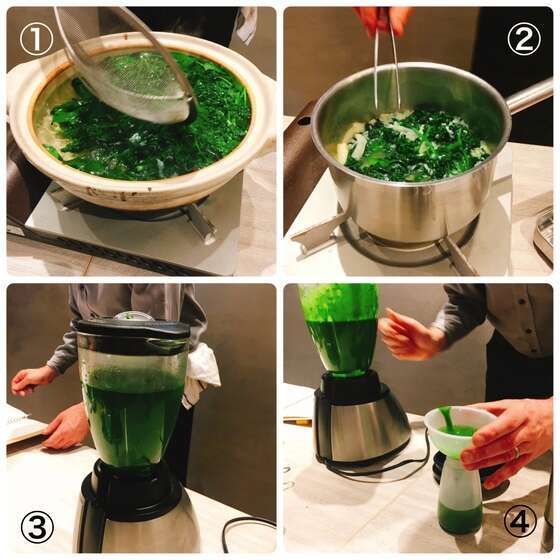 ①
②
③
④