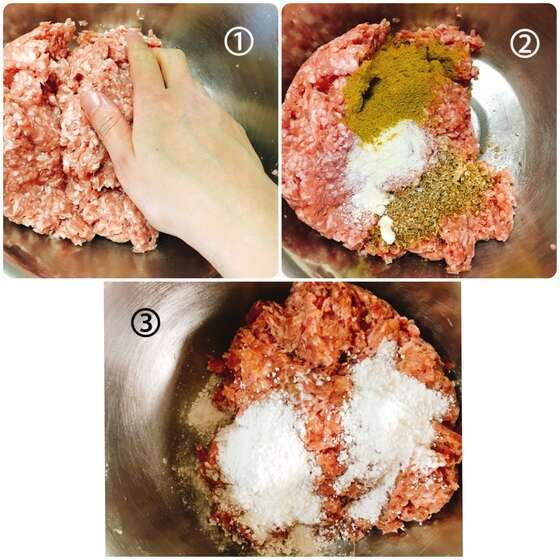 ①

②

③