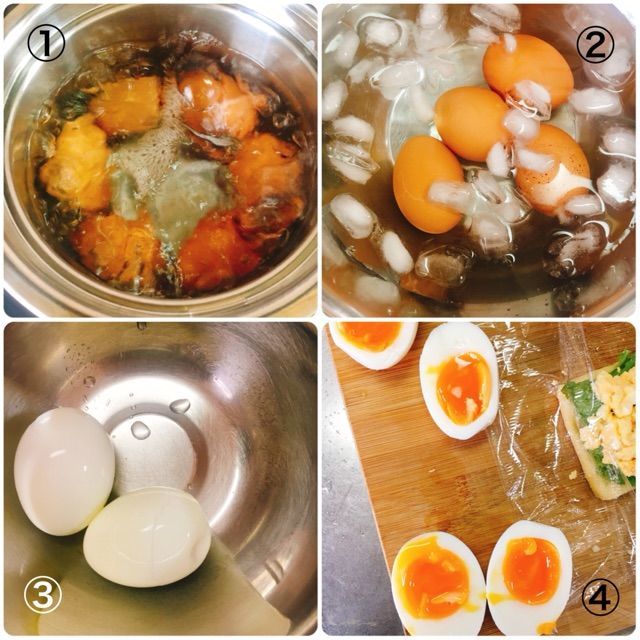 ①
②
③
④