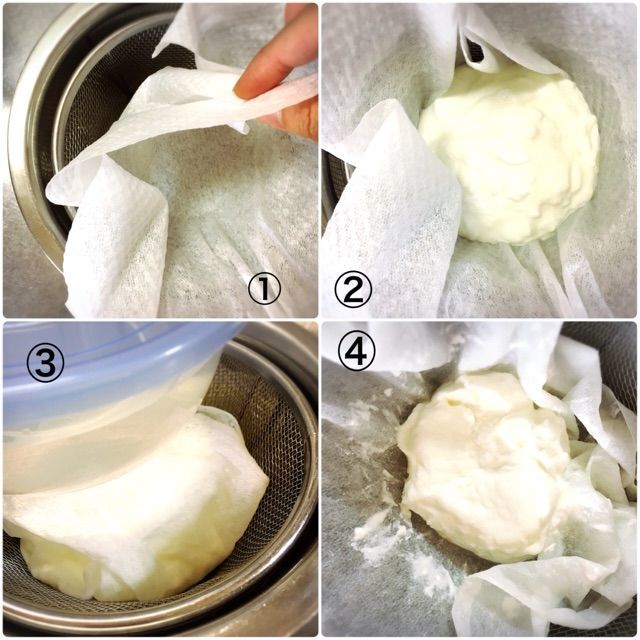 ①

②

③

④