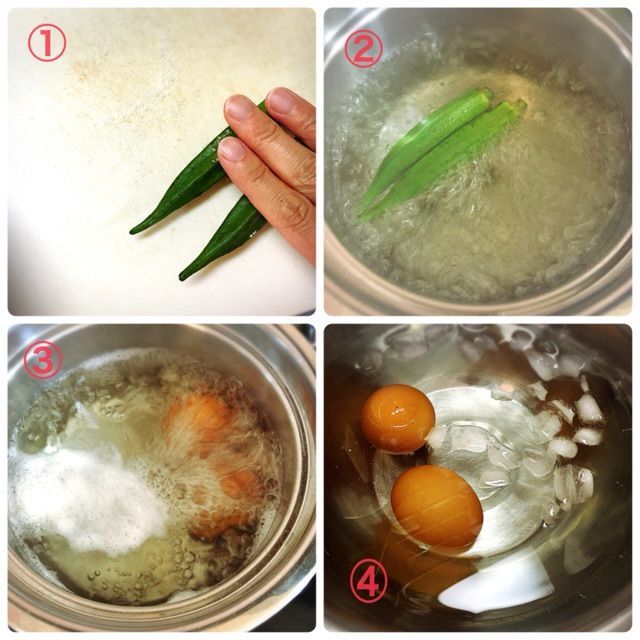 ①
②
③
④